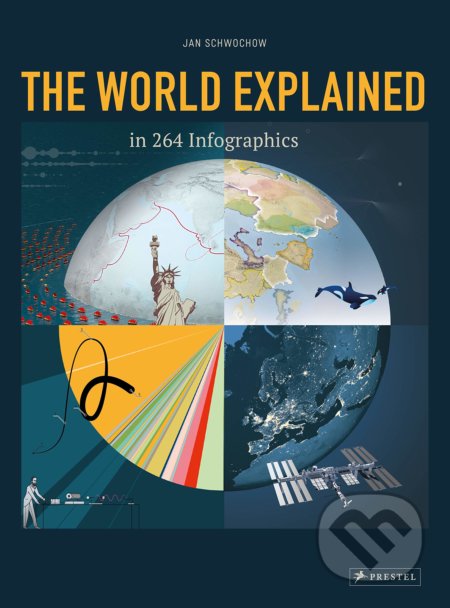 JAN SCHWOCHOW

THE WORLD EXPLAINED

in 264 Infographics

PRESTEL