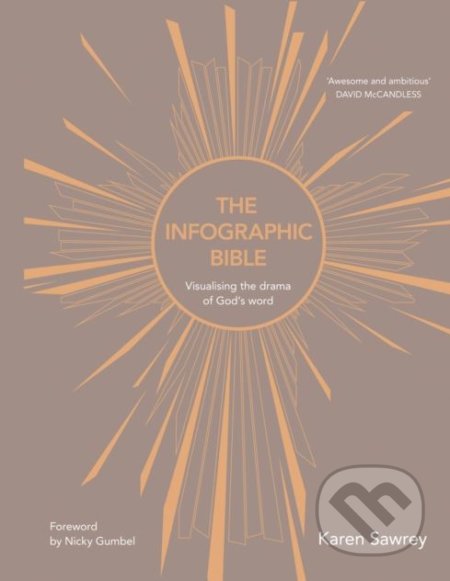 'Awesome and ambitious'
DAVID McCANDLESS

THE INFOGRAPHIC BIBLE

Visualising the drama of God's word

Foreword by Nicky Gumbel

Karen Sawrey